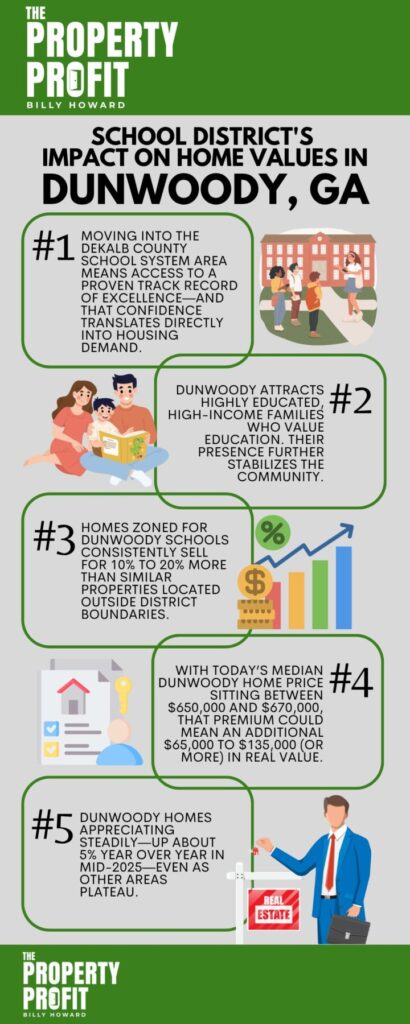 THE PROPERTY PROFIT
BILLY HOWARD

SCHOOL DISTRICT'S IMPACT ON HOME VALUES IN DUNWOODY, GA

#1 MOVING INTO THE DEKALB COUNTY SCHOOL SYSTEM AREA MEANS ACCESS TO A PROVEN TRACK RECORD OF EXCELLENCE—AND THAT CONFIDENCE TRANSLATES DIRECTLY INTO HOUSING DEMAND.

#2 DUNWOODY ATTRACTS HIGHLY EDUCATED, HIGH-INCOME FAMILIES WHO VALUE EDUCATION. THEIR PRESENCE FURTHER STABILIZES THE COMMUNITY.

#3 HOMES ZONED FOR DUNWOODY SCHOOLS CONSISTENTLY SELL FOR 10% TO 20% MORE THAN SIMILAR PROPERTIES LOCATED OUTSIDE DISTRICT BOUNDARIES.

%

$

#4 WITH TODAY'S MEDIAN DUNWOODY HOME PRICE SITTING BETWEEN $650,000 AND $670,000, THAT PREMIUM COULD MEAN AN ADDITIONAL $65,000 TO $135,000 (OR MORE) IN REAL VALUE.

#5 DUNWOODY HOMES APPRECIATING STEADILY—UP ABOUT 5% YEAR OVER YEAR IN MID-2025—EVEN AS OTHER AREAS PLATEAU.

REAL ESTATE

THE PROPERTY PROFIT
BILLY HOWARD